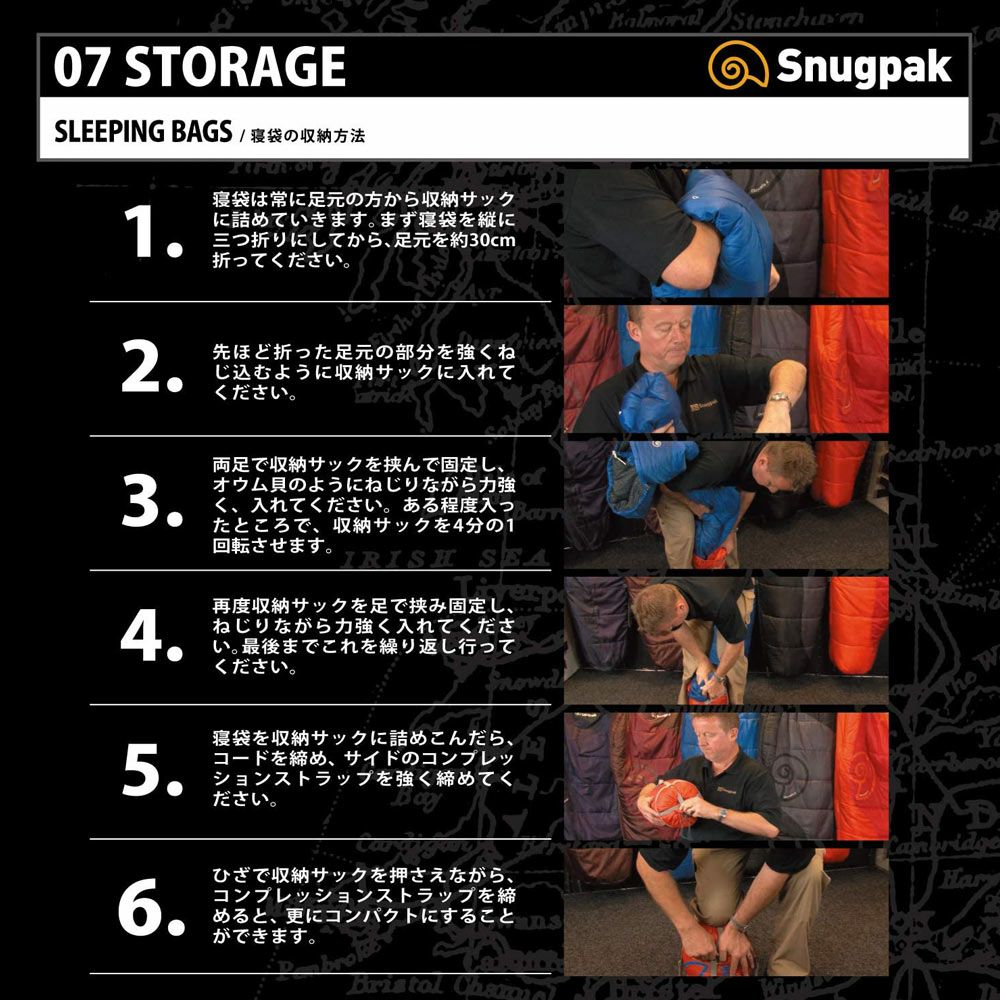 07 STORAGE

Snugpak

SLEEPING BAGS / 寝袋の収納方法

1.
寝袋は常に足元の方から収納サックに詰めていきます。まず寝袋を縦に三つ折りにしてから、足元を約30cm折ってください。

2.
先ほど折った足元の部分を強くねじ込むように収納サックに入れてください。

3.
両足で収納サックを挟んで固定し、オウム貝のようにねじりながら力強く、入れてください。ある程度入ったところで、収納サックを4分の1回転させます。

4.
再度収納サックを足で挟み固定し、ねじりながら力強く入れてください。最後までこれを繰り返し行ってください。

5.
寝袋を収納サックに詰めこんだら、コードを締め、サイドのコンプレッションストラップを強く締めてください。

6.
ひざで収納サックを押さえながら、コンプレッションストラップを締めると、更にコンパクトにすることができます。