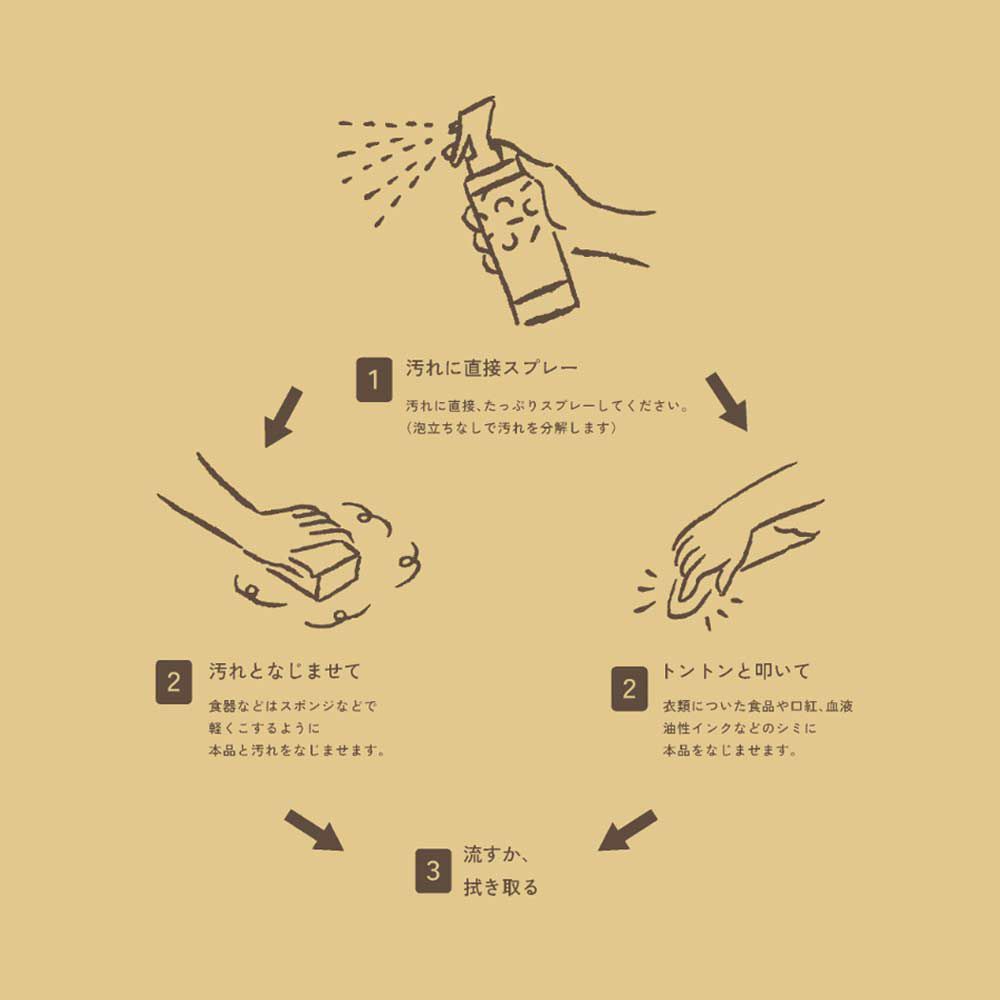 1 汚れに直接スプレー

汚れに直接、たっぷりスプレーしてください。
（泡立ちなしで汚れを分解します）

2 汚れとなじませて

食器などはスポンジなどで
軽くこするように
本品と汚れをなじませます。

2 トントンと叩いて

衣類についた食品や口紅、血液
油性インクなどのシミに
本品をなじませます。

3 流すか、
拭き取る