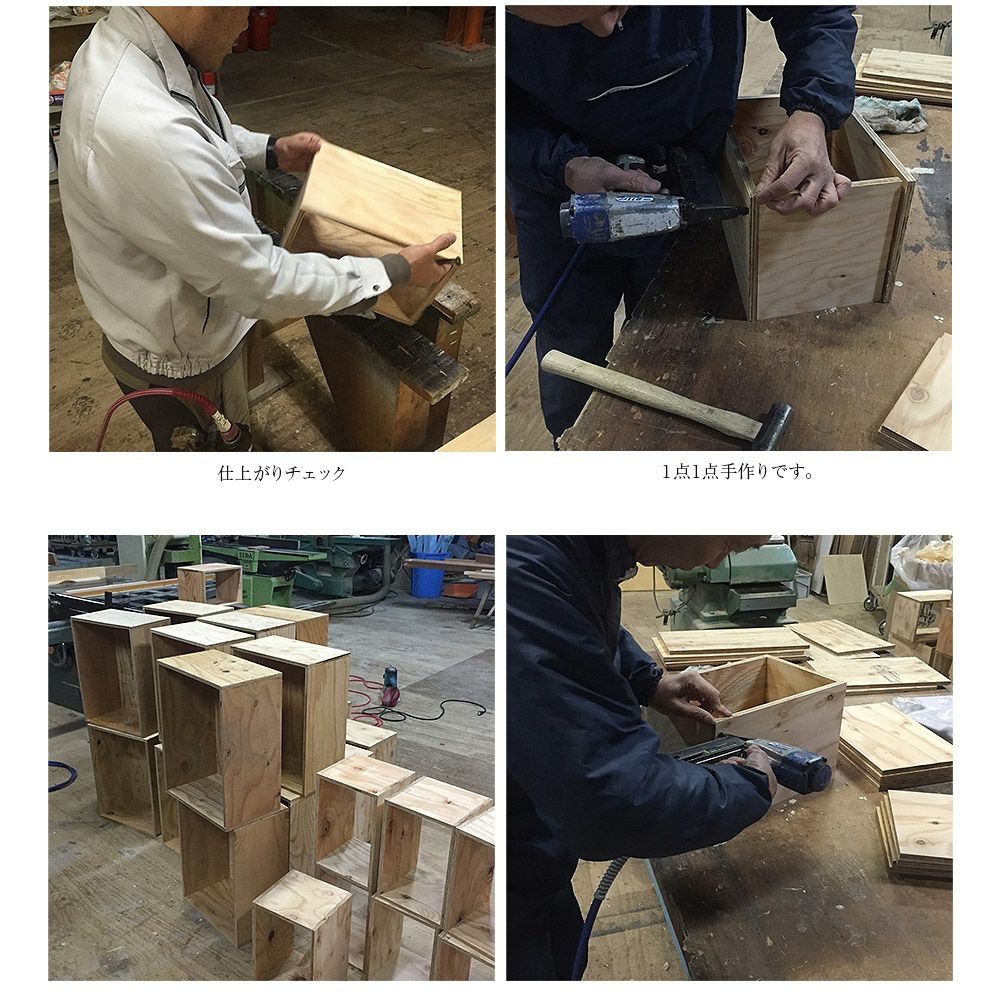 仕上がりチェック

1点1点手作りです。