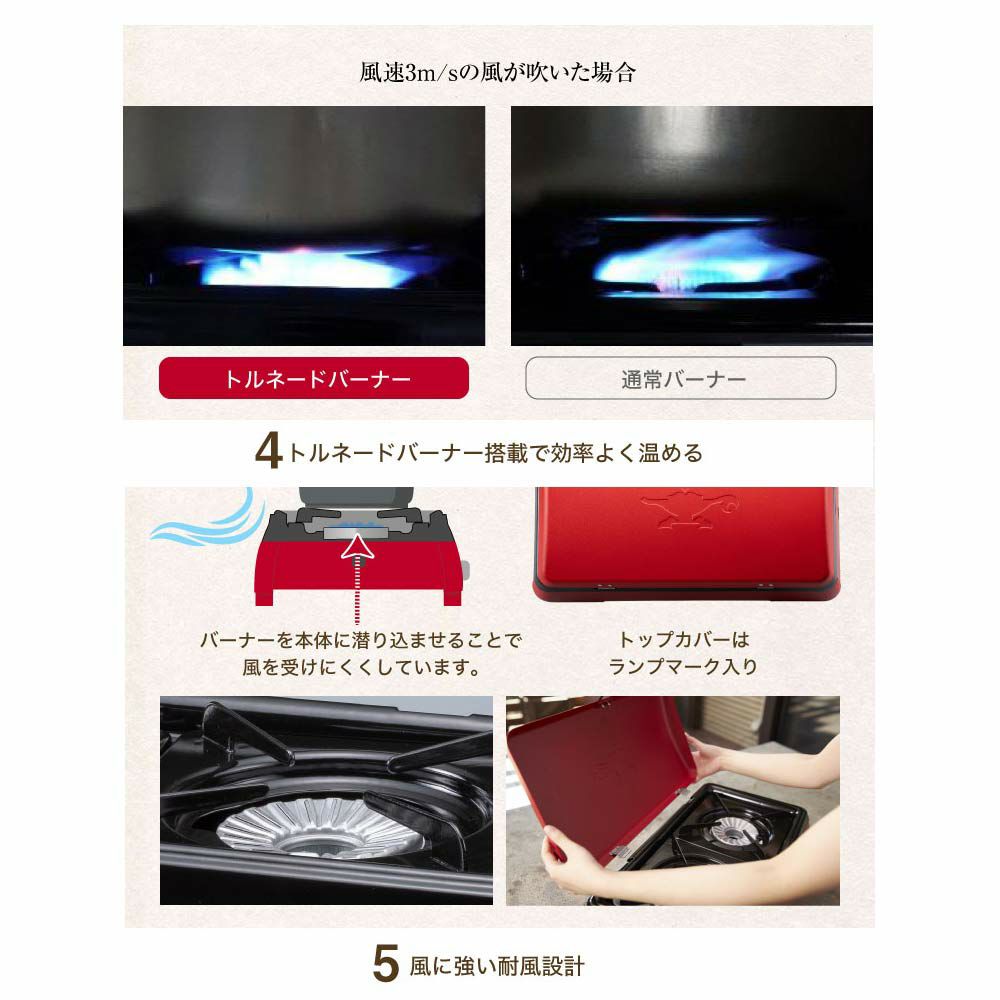 風速3m/sの風が吹いた場合

トルネードバーナー

通常バーナー

4 トルネードバーナー搭載で効率よく温める

バーナーを本体に潜り込ませることで風を受けにくくしています。

トップカバーはランプマーク入り

5 風に強い耐風設計