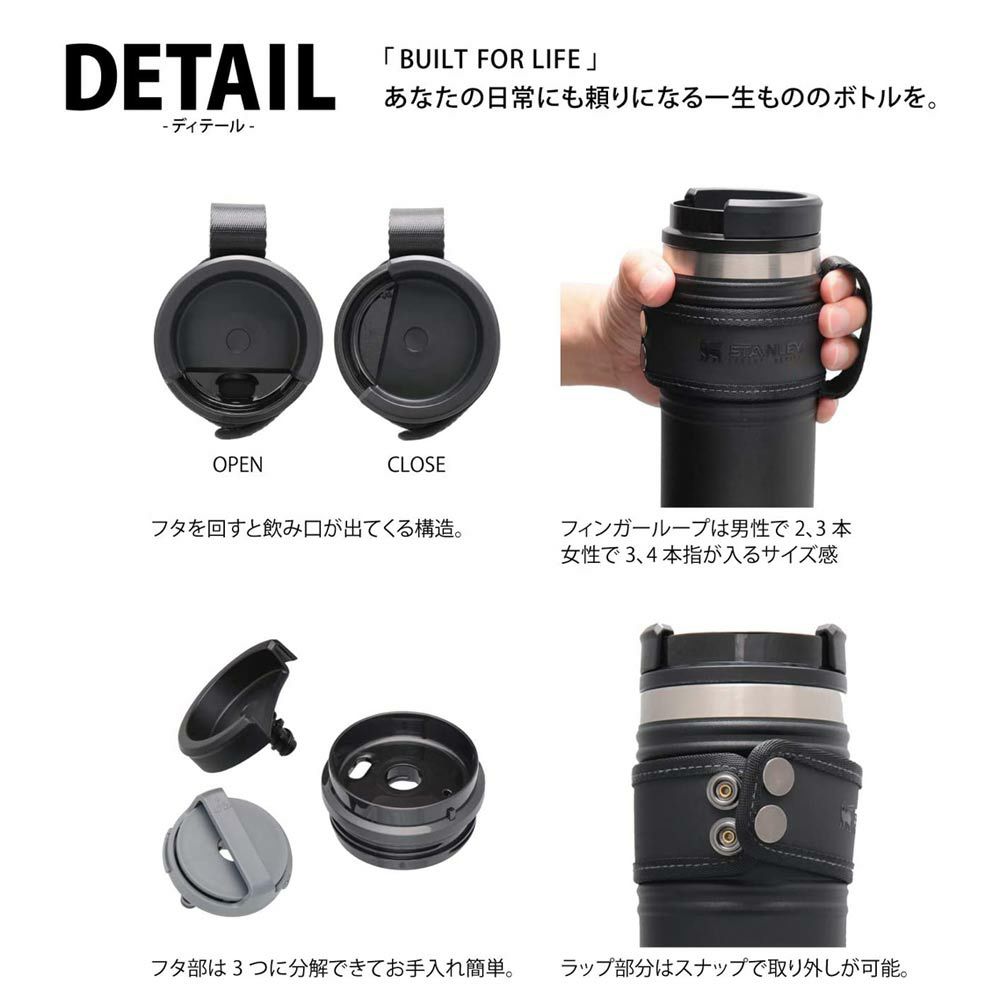 DETAIL
- ディテール -

「 BUILT FOR LIFE 」
あなたの日常にも頼りになる一生もののボトルを。

OPEN

CLOSE

STANLEY

フタを回すと飲み口が出てくる構造。

フィンガーループは男性で 2、3 本
女性で 3、4 本指が入るサイズ感

フタ部は 3 つに分解できてお手入れ簡単。

ラップ部分はスナップで取り外しが可能。