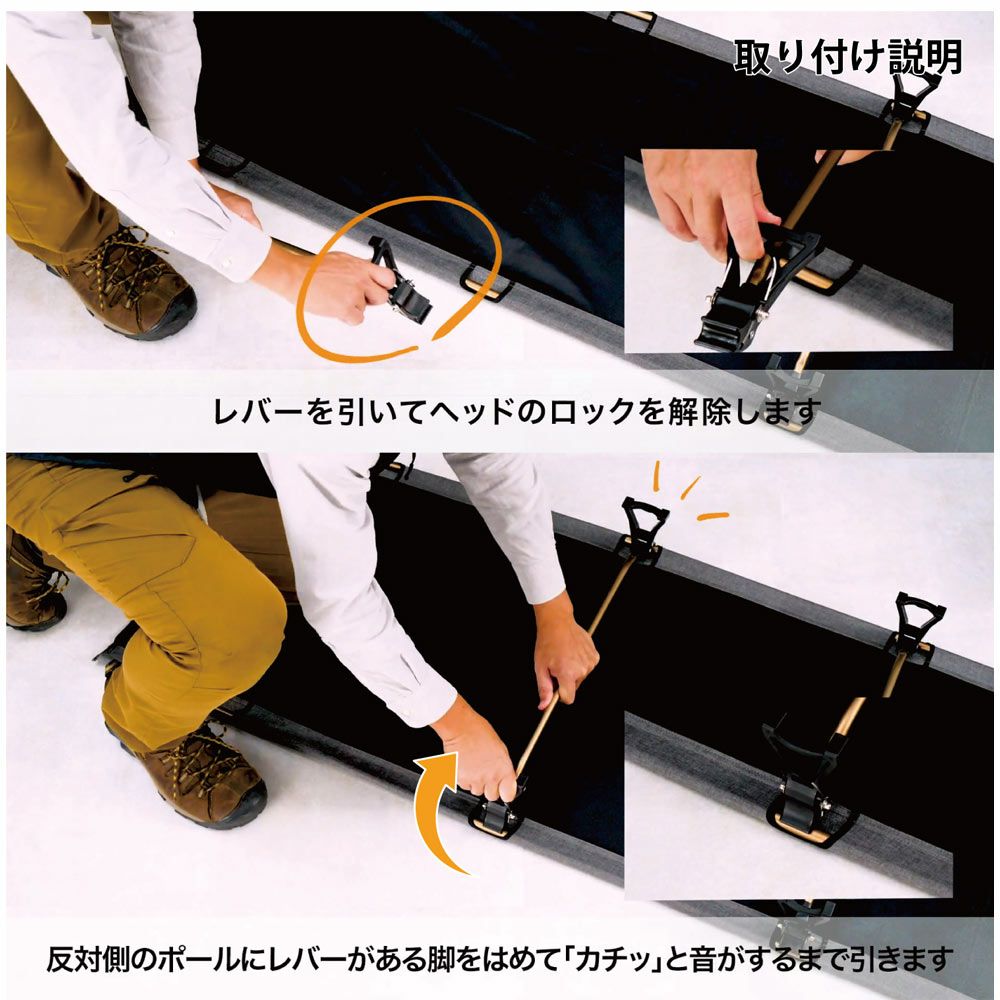 取り付け説明

レバーを引いてヘッドのロックを解除します

反対側のポールにレバーがある脚をはめて「カチッ」と音がするまで引きます