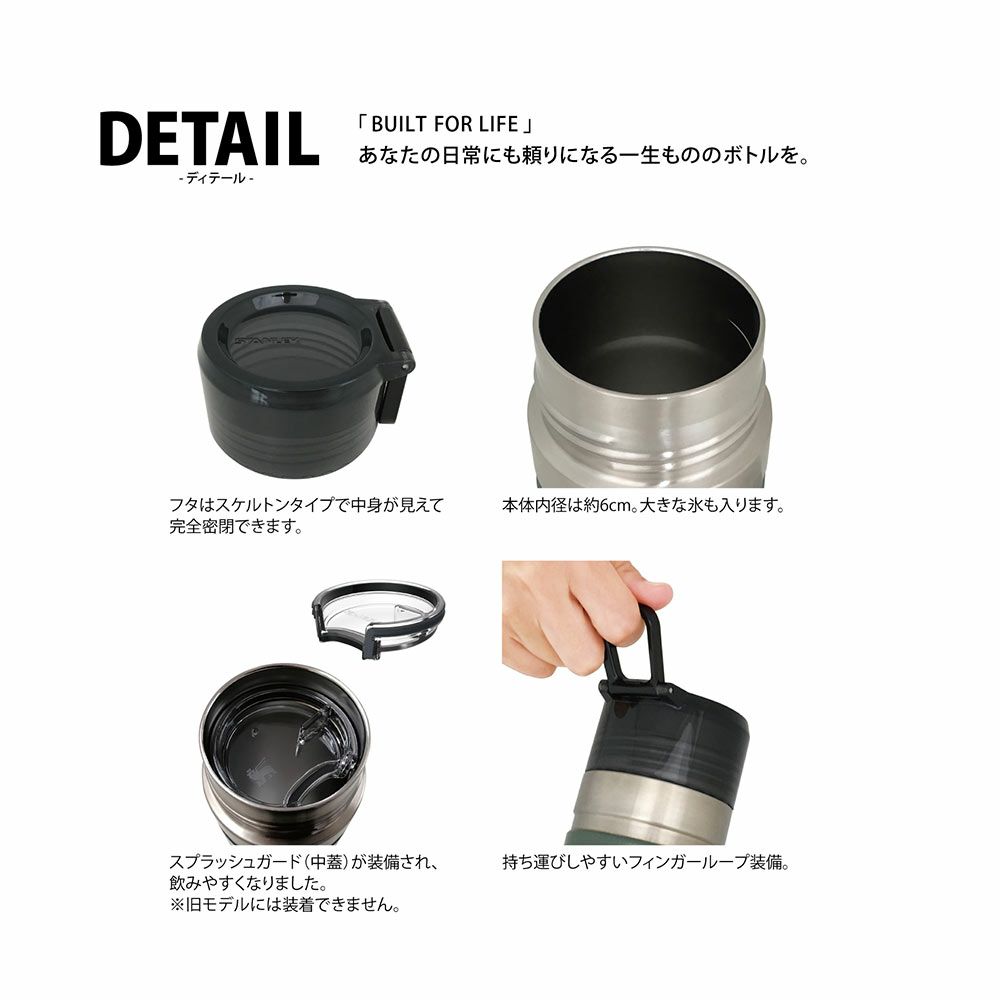 DETAIL
- ディテール -

「 BUILT FOR LIFE 」
あなたの日常にも頼りになる一生もののボトルを。

STANLEY

フタはスケルトンタイプで中身が見えて完全密閉できます。

本体内径は約6cm。大きな氷も入ります。

スプラッシュガード（中蓋）が装備され、飲みやすくなりました。
※旧モデルには装着できません。

持ち運びしやすいフィンガーループ装備。