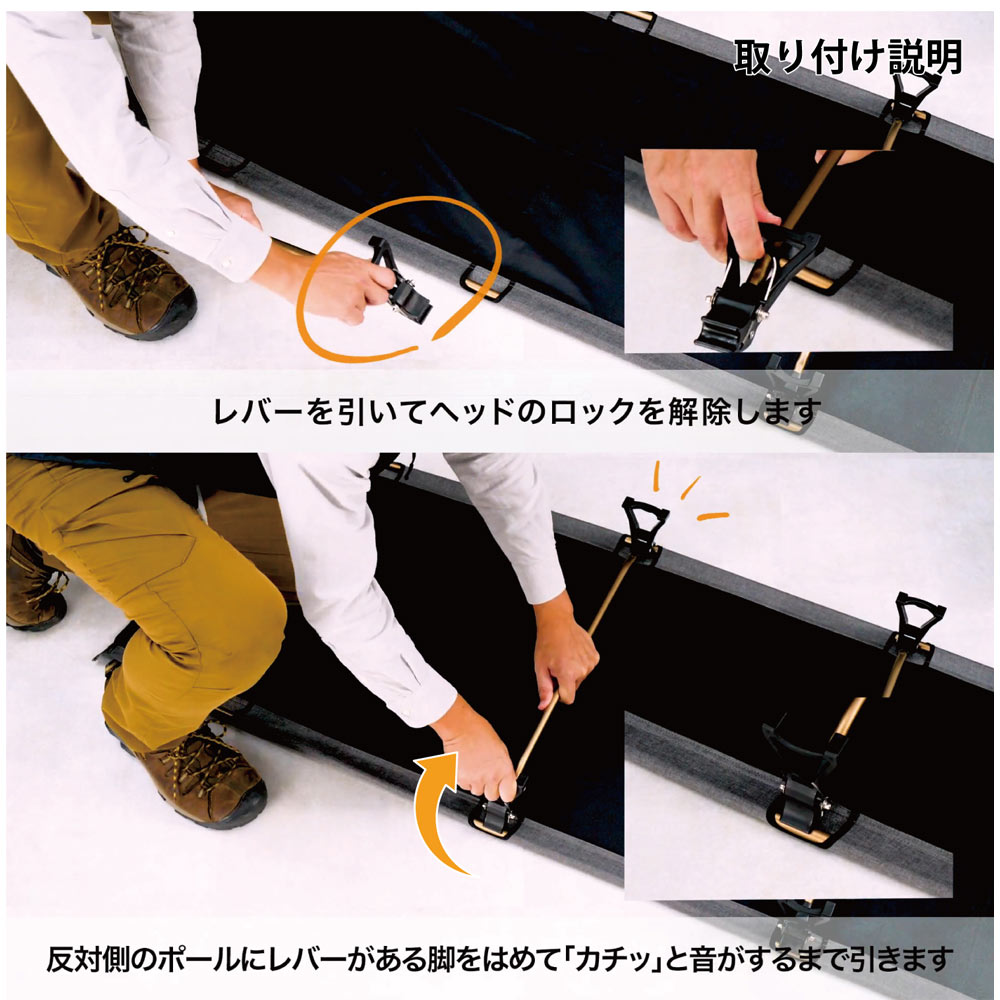 取り付け説明

レバーを引いてヘッドのロックを解除します

反対側のポールにレバーがある脚をはめて「カチッ」と音がするまで引きます