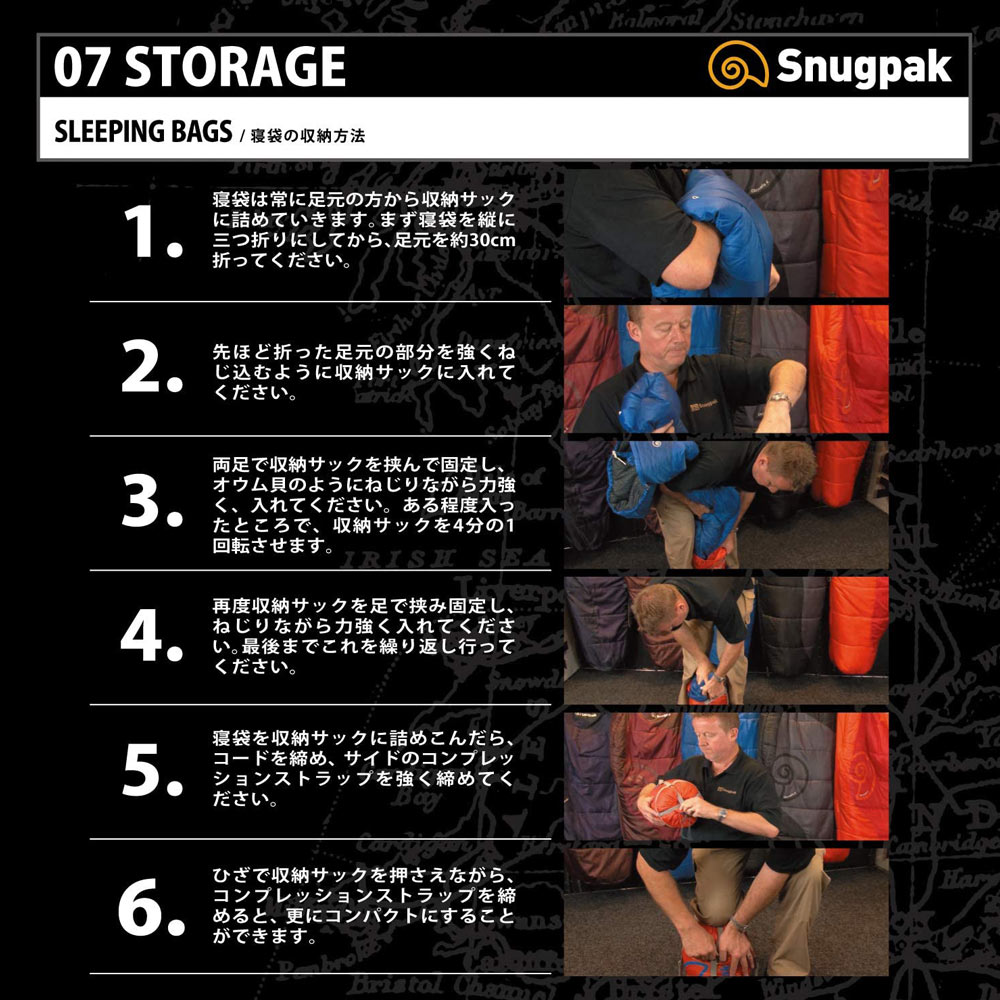 07 STORAGE

Snugpak

SLEEPING BAGS / 寝袋の収納方法

1. 寝袋は常に足元の方から収納サックに詰めていきます。まず寝袋を縦に三つ折りにしてから、足元を約30cm折ってください。

2. 先ほど折った足元の部分を強くねじ込むように収納サックに入れてください。

3. 両足で収納サックを挟んで固定し、オウム貝のようにねじりながら力強く、入れてください。ある程度入ったところで、収納サックを4分の1回転させます。

4. 再度収納サックを足で挟み固定し、ねじりながら力強く入れてください。最後までこれを繰り返し行ってください。

5. 寝袋を収納サックに詰めこんだら、コードを締め、サイドのコンプレッションストラップを強く締めてください。

6. ひざで収納サックを押さえながら、コンプレッションストラップを締めると、更にコンパクトにすることができます。